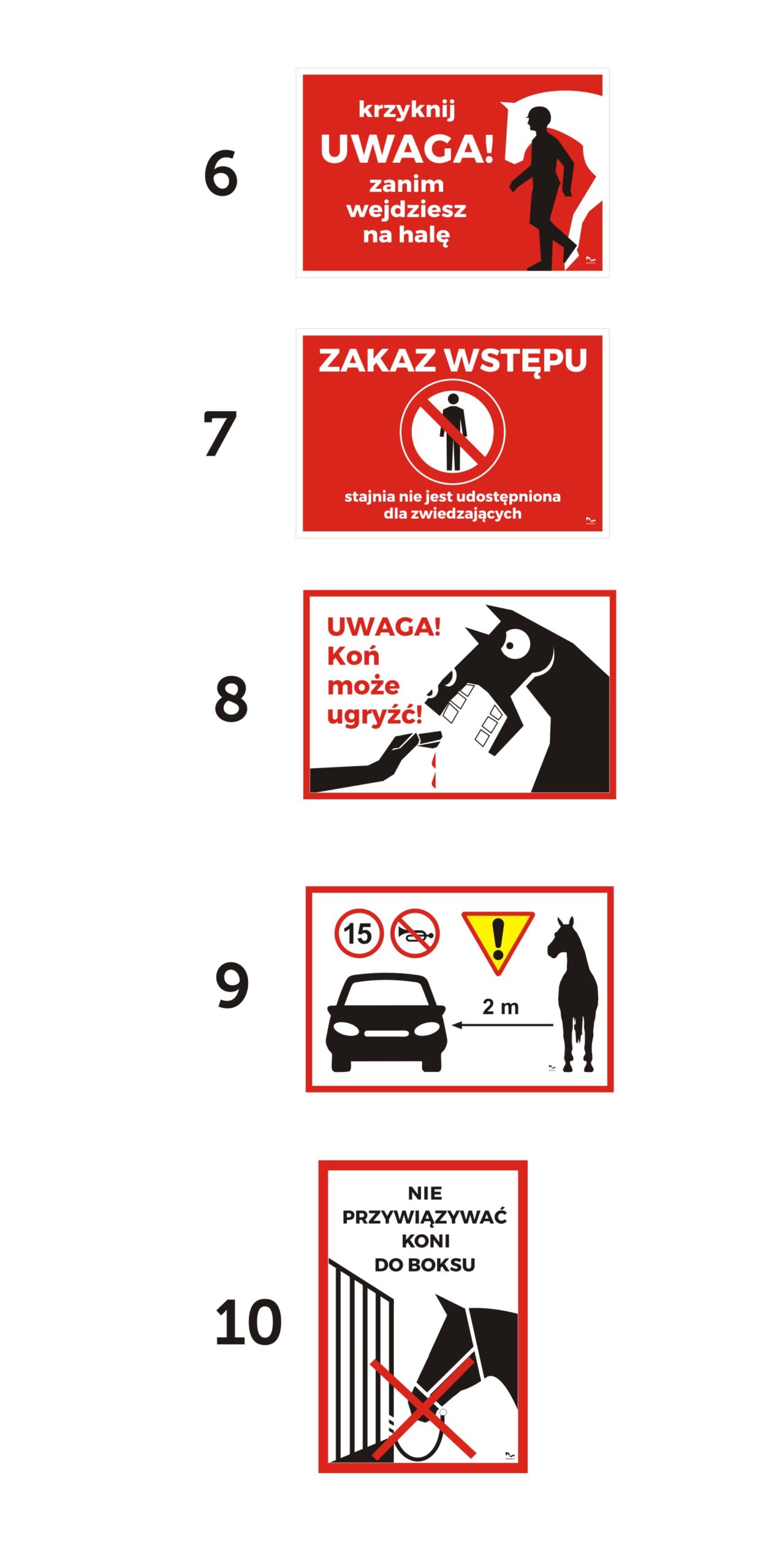 6

krzyknij
UWAGA!
zanim wejdziesz na halę

7

ZAKAZ WSTĘPU

stajnia nie jest udostępniona dla zwiedzających

8

UWAGA!
Koń może ugryźć!

9

15

2 m

10

NIE PRZYWIĄZYWAĆ KONI DO BOKSU